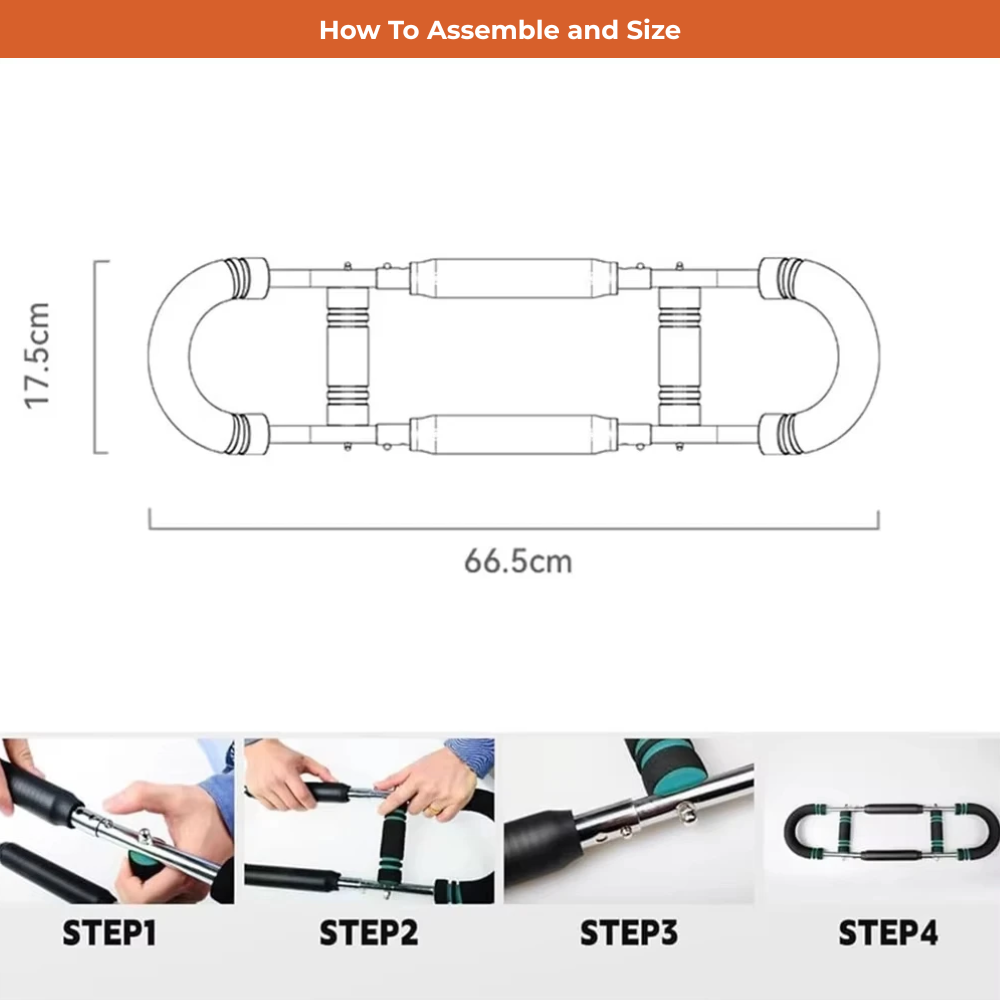 How To Assemble and Size

17.5cm

66.5cm

STEP1

STEP2

STEP3

STEP4